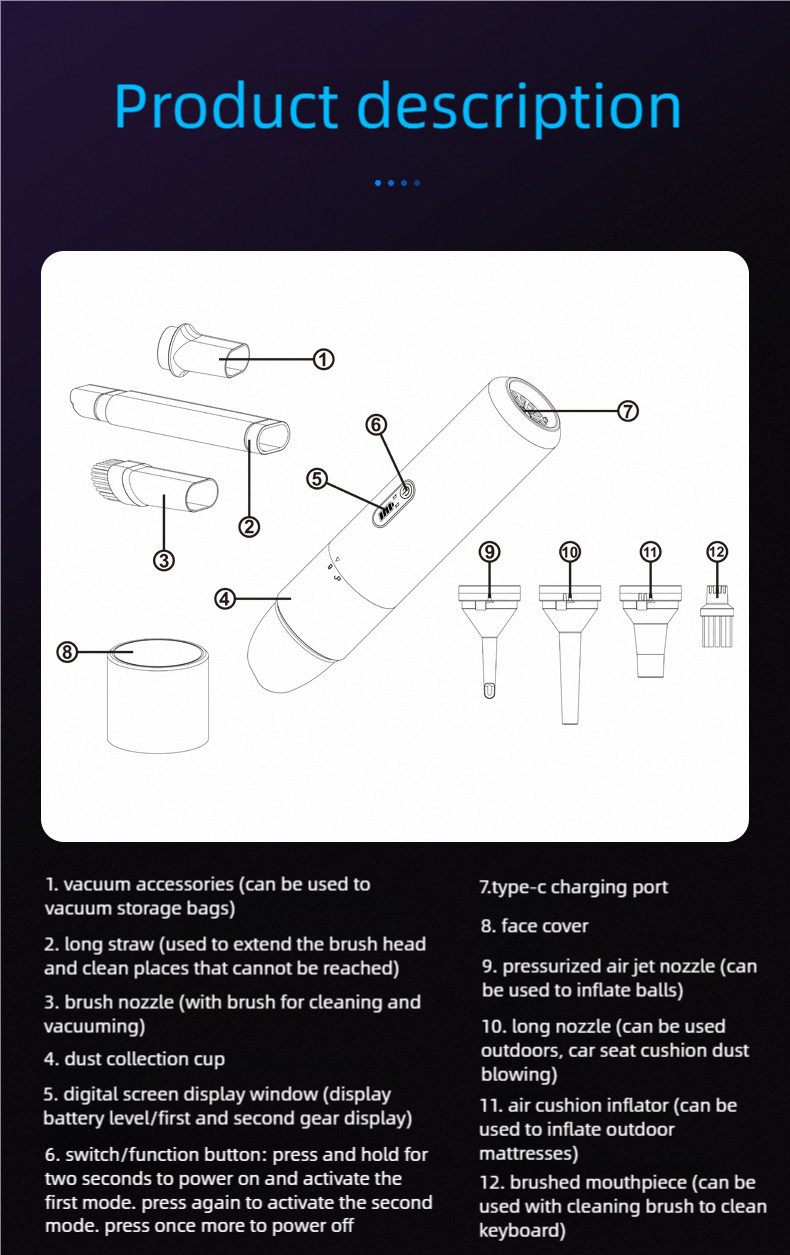 Product description

1
2
3
4
5
6
7
8
9
10
11
12

1. vacuum accessories (can be used to vacuum storage bags)

2. long straw (used to extend the brush head and clean places that cannot be reached)

3. brush nozzle (with brush for cleaning and vacuuming)

4. dust collection cup

5. digital screen display window (display battery level/first and second gear display)

6. switch/function button: press and hold for two seconds to power on and activate the first mode. press again to activate the second mode. press once more to power off

7.type-c charging port

8. face cover

9. pressurized air jet nozzle (can be used to inflate balls)

10. long nozzle (can be used outdoors, car seat cushion dust blowing)

11. air cushion inflator (can be used to inflate outdoor mattresses)

12. brushed mouthpiece (can be used with cleaning brush to clean keyboard)